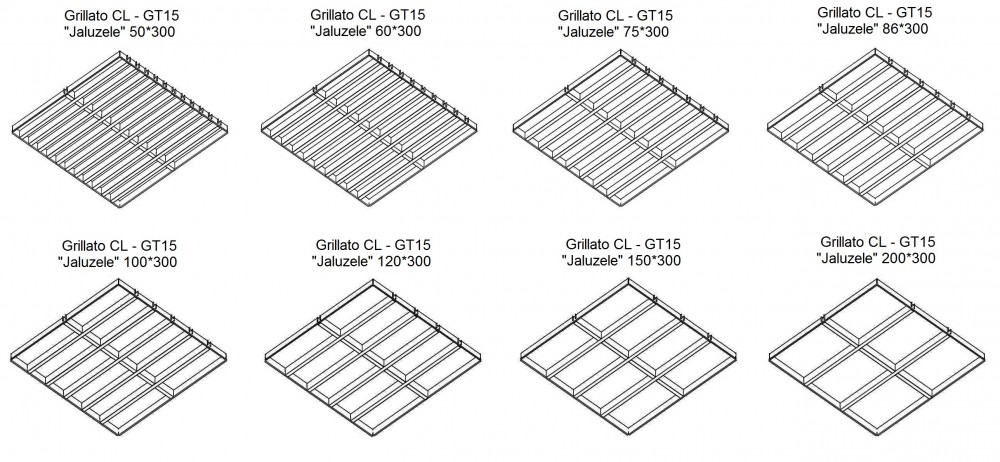 Grillato CL - GT15
"Jaluzele" 50*300

Grillato CL - GT15
"Jaluzele" 60*300

Grillato CL - GT15
"Jaluzele" 75*300

Grillato CL - GT15
"Jaluzele" 86*300

Grillato CL - GT15
"Jaluzele" 100*300

Grillato CL - GT15
"Jaluzele" 120*300

Grillato CL - GT15
"Jaluzele" 150*300

Grillato CL - GT15
"Jaluzele" 200*300